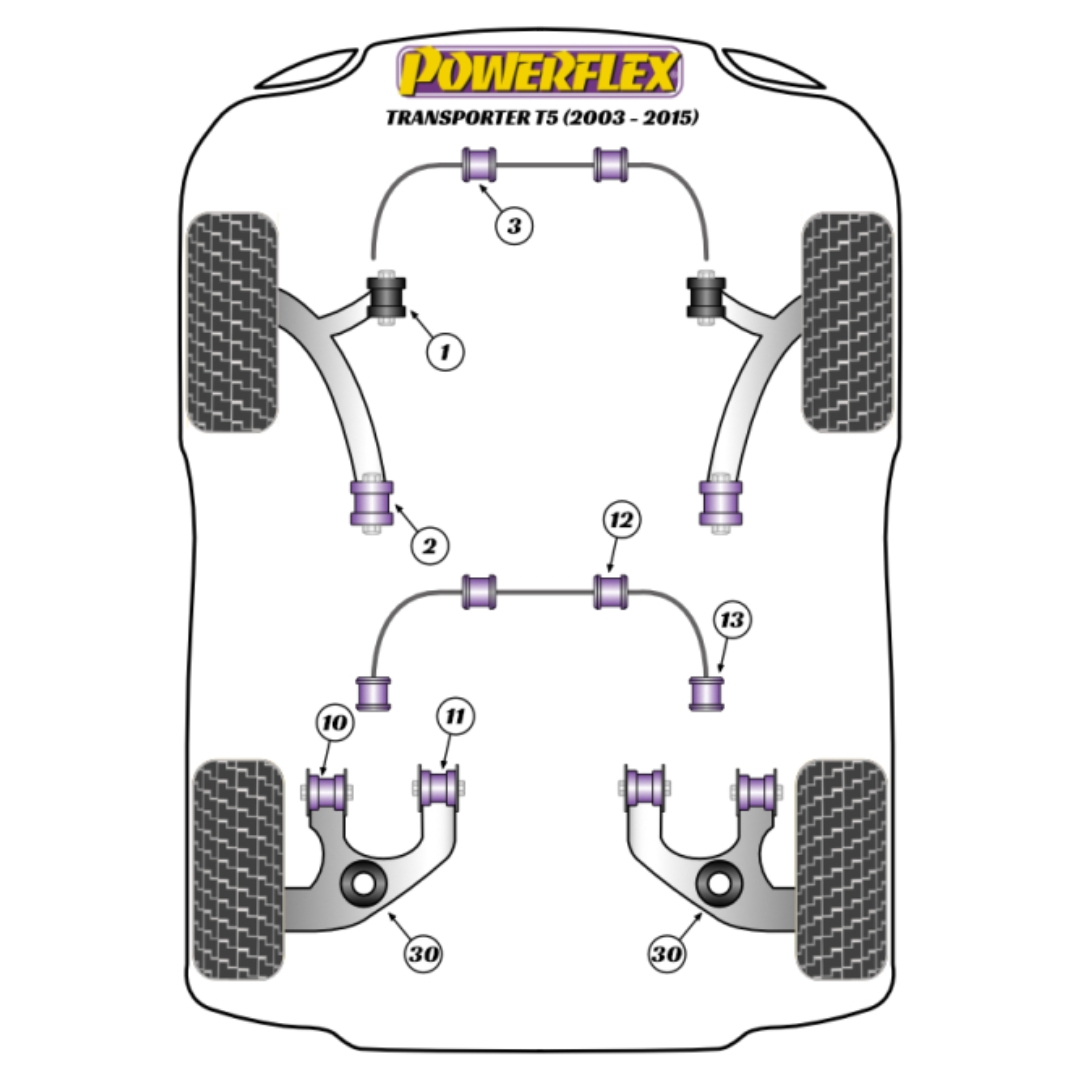 POWERFLEX
TRANSPORTER T5 (2003 - 2015)

3
1
2
12
13
10
11
30
30