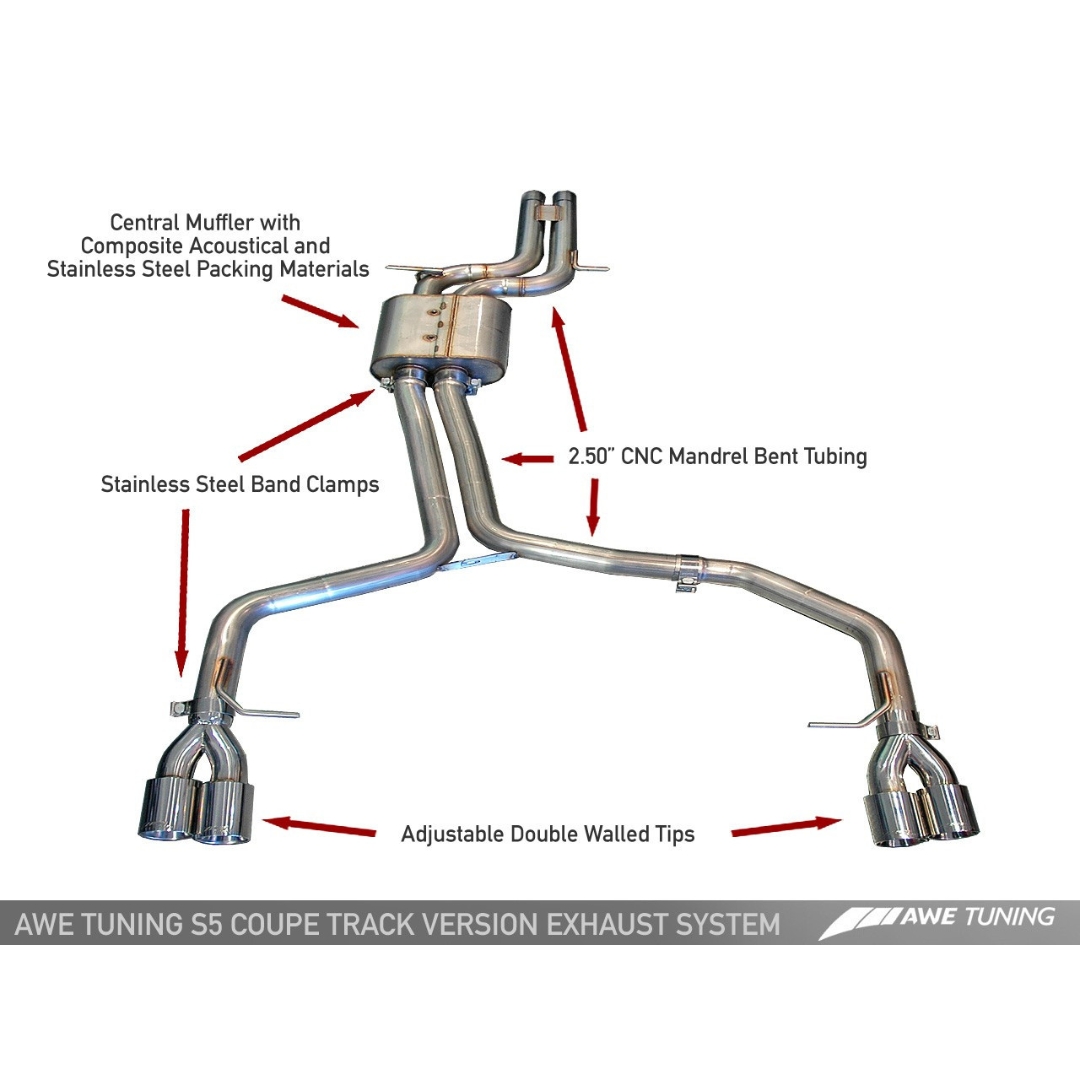 Central Muffler with
Composite Acoustical and
Stainless Steel Packing Materials

2.50" CNC Mandrel Bent Tubing

Stainless Steel Band Clamps

Adjustable Double Walled Tips

AWE TUNING S5 COUPE TRACK VERSION EXHAUST SYSTEM

AWE TUNING